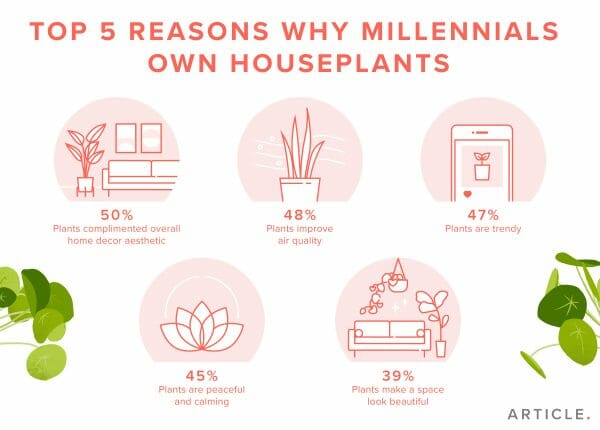 TOP 5 REASONS WHY MILLENNIALS OWN HOUSEPLANTS

50%
Plants complimented overall home decor aesthetic

48%
Plants improve air quality

47%
Plants are trendy

45%
Plants are peaceful and calming

39%
Plants make a space look beautiful

ARTICLE.